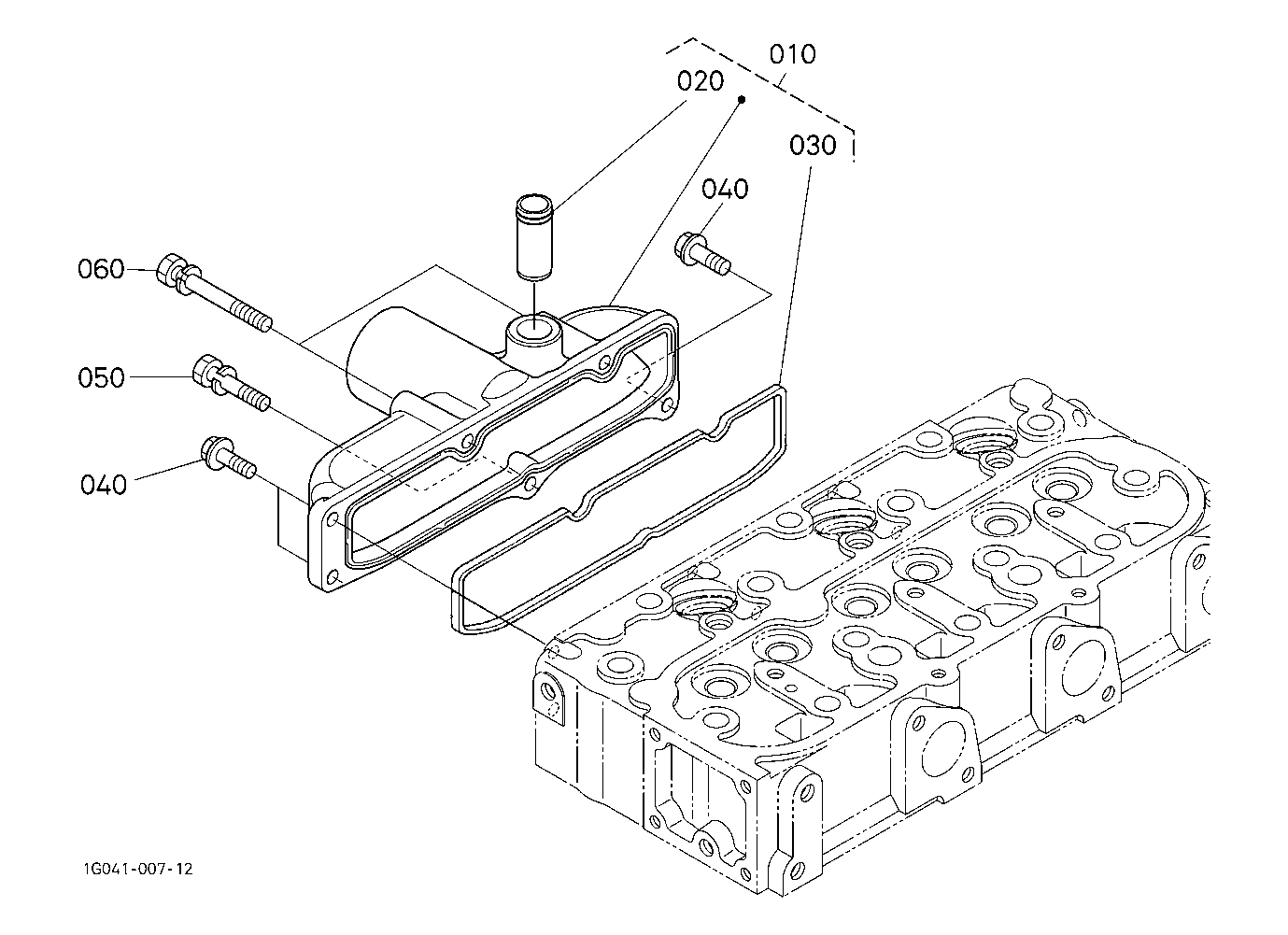 010
020
030
040
060
050
040
1G041-007-12